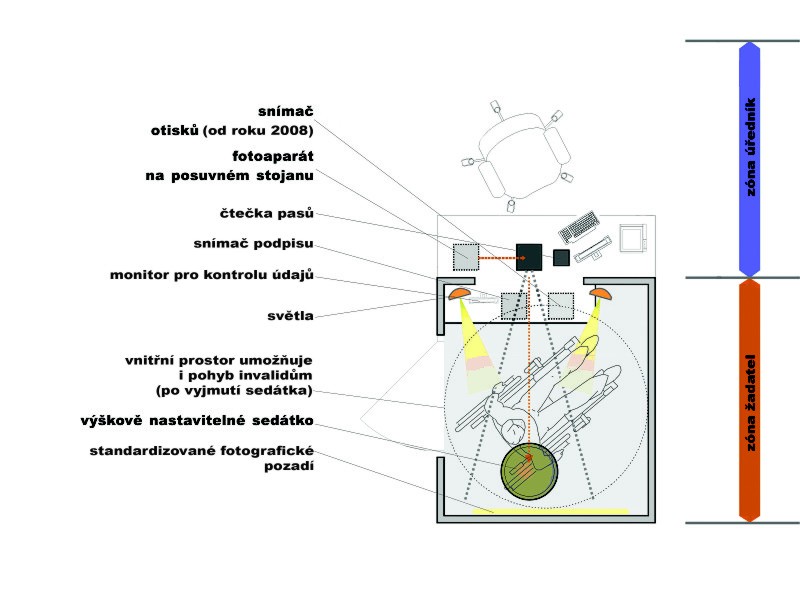 snímač
otisků (od roku 2008)

fotoaparát
na posuvném stojanu

čtečka pasů

snímač podpisu

monitor pro kontrolu údajů

světla

vnitřní prostor umožňuje
i pohyb invalidům
(po vyjmutí sedátka)

výškově nastavitelné sedátko

standardizované fotografické
pozadí

zóna úředník

zóna žadatel